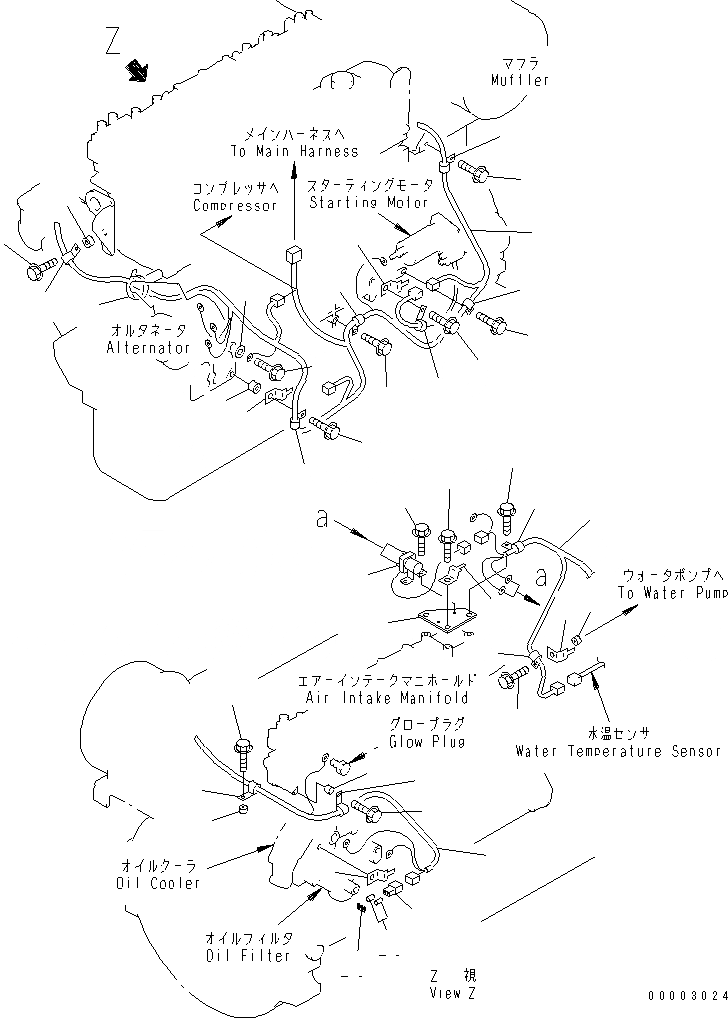 Z

マフラ
Muffler

メインハーネスへ
To Main Harness

コンプレッサへ
Compressor

スターティングモータ
Starting Motor

オルタネータ
Alternator

a

a

ウォータポンプへ
To Water Pump

エアーインテークマニホールド
Air Intake Manifold

グロープラグ
Glow Plug

水温センサ
Water Temperature Sensor

オイルクーラ
Oil Cooler

オイルフィルタ
Oil Filter

Z 視
View Z

00003024