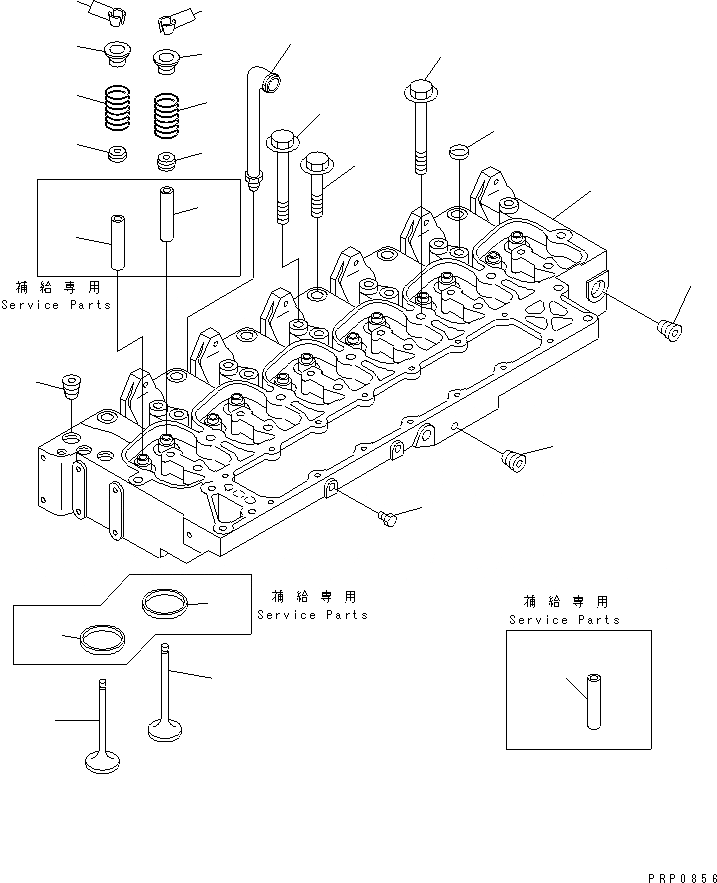 補給専用
Service Parts

補給専用
Service Parts

補給専用
Service Parts

PRP0856