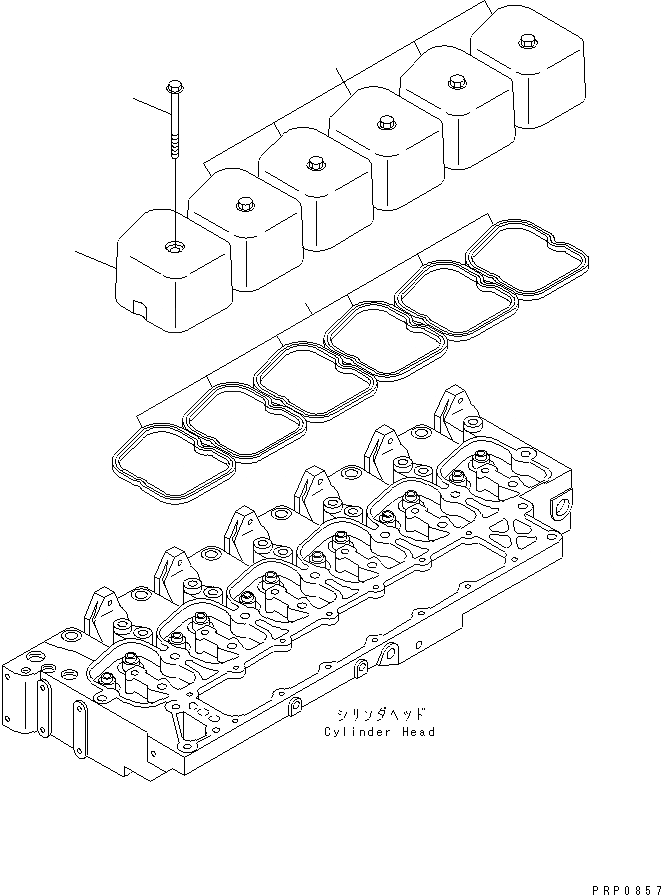 シリンダヘッド
Cylinder Head

PRP0857