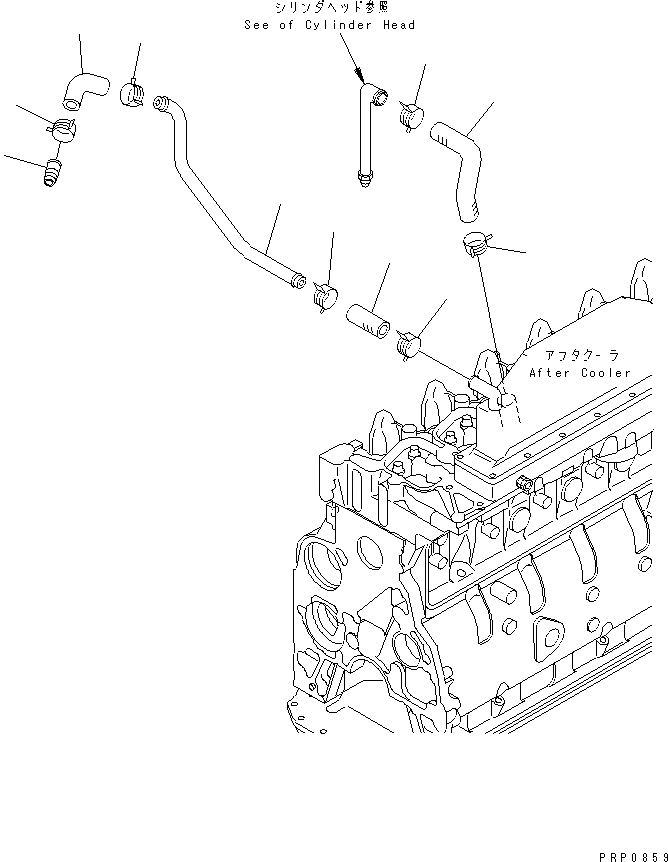 シリンダヘッド参照
See of Cylinder Head

アフタクーラ
After Cooler

PRP0859