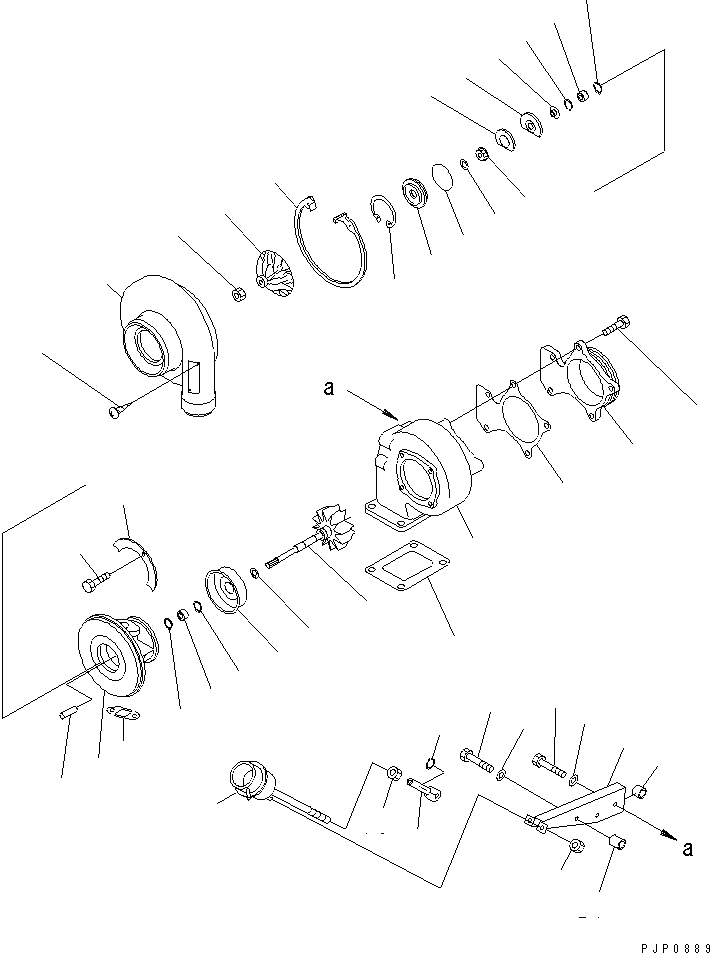 a

a

PJP0889