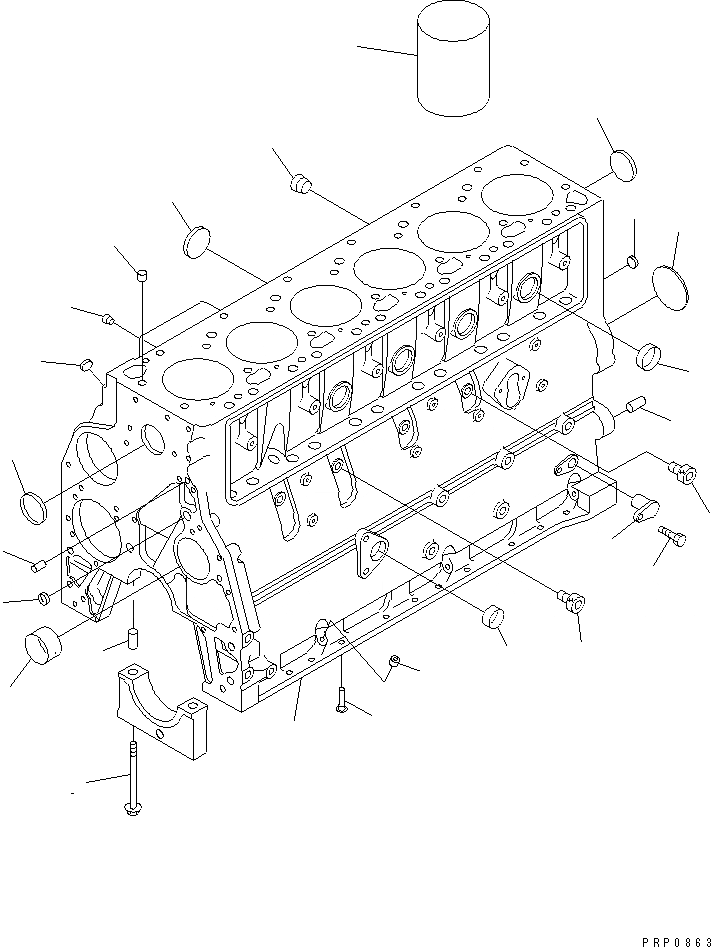 PRP0863