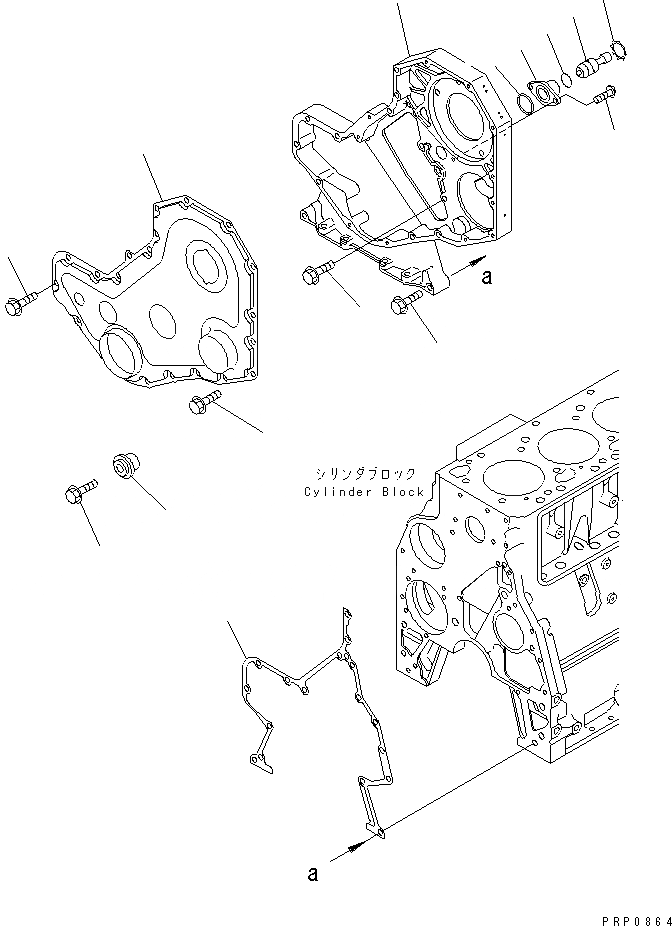 a

シリンダブロック
Cylinder Block

a

PRP0864