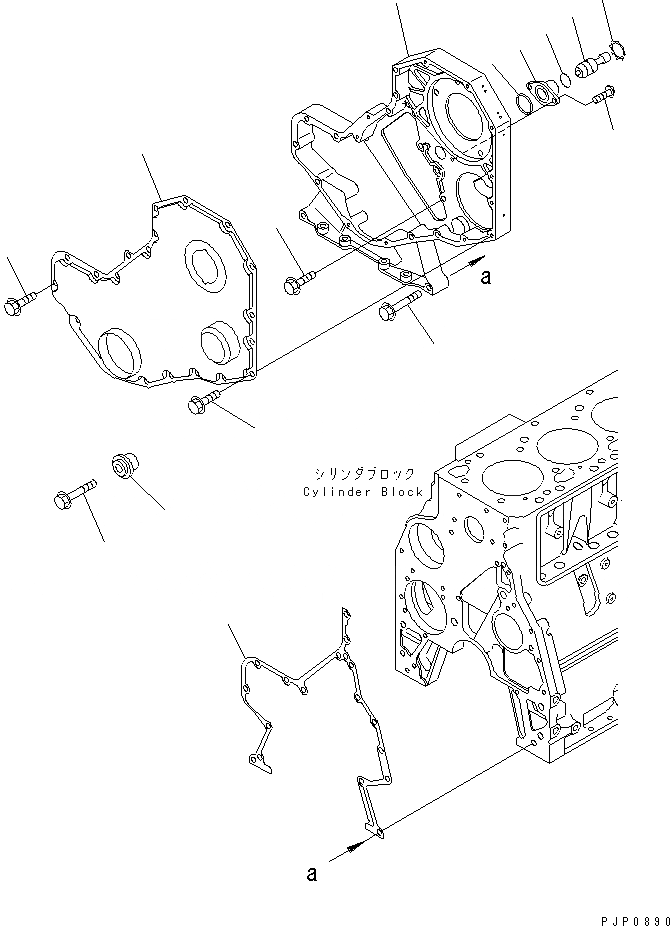 a

シリンダブロック
Cylinder Block

a

PJP0890