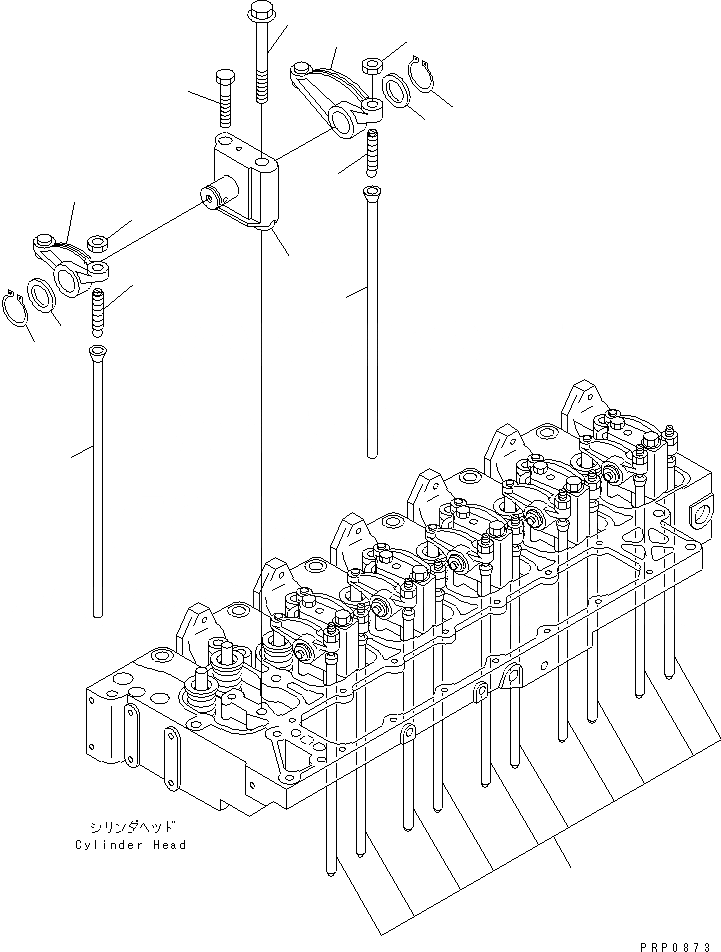 シリンダヘッド
Cylinder Head

PRP0873