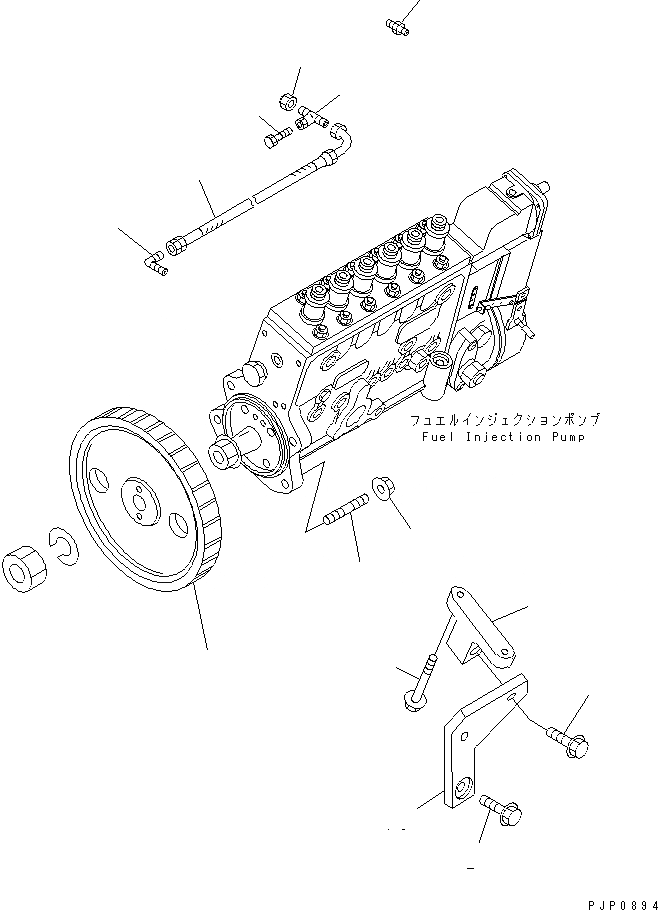 フュエルインジェクションポンプ
Fuel Injection Pump

PJP0894