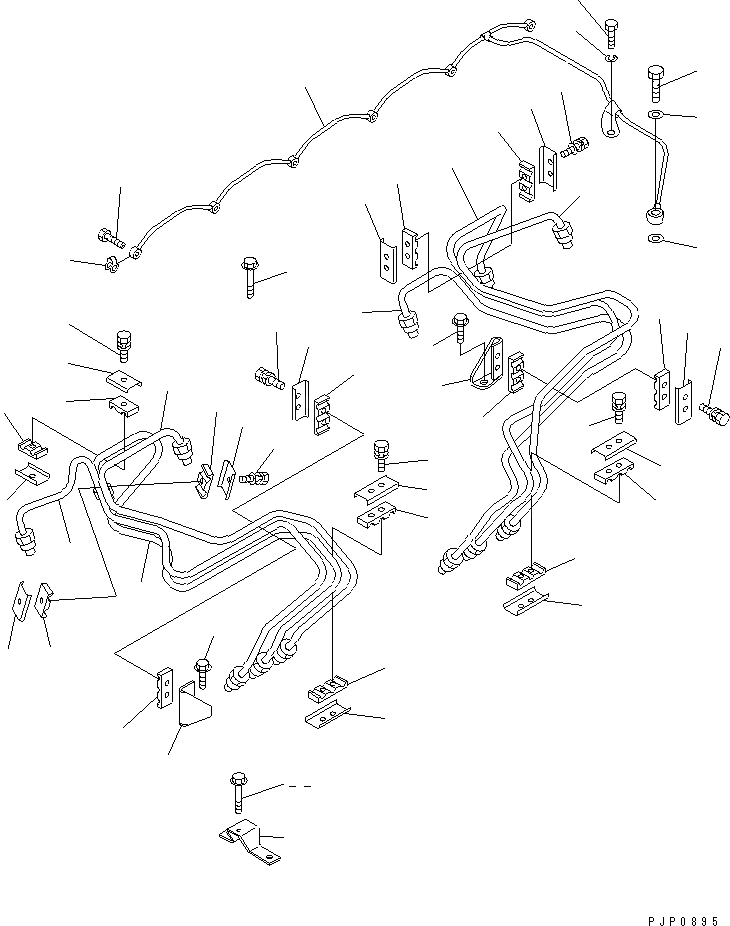 PJP0895