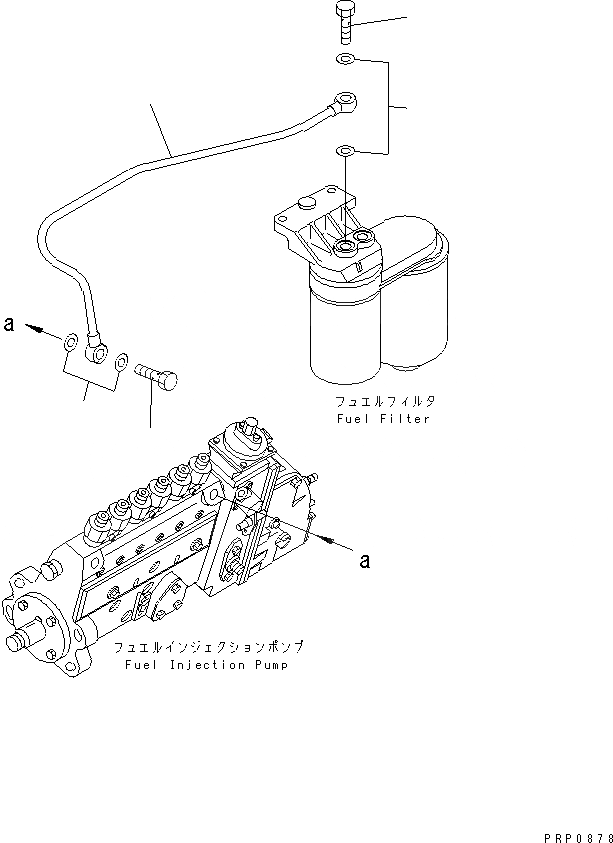 a

フュエルフィルタ
Fuel Filter

a

フュエルインジェクションポンプ
Fuel Injection Pump

PRP0878