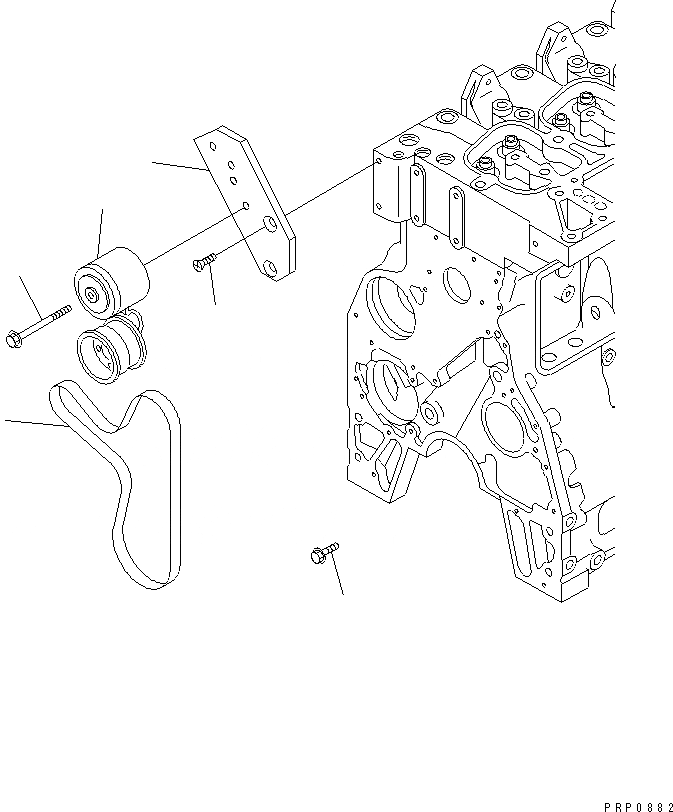 PRP0882