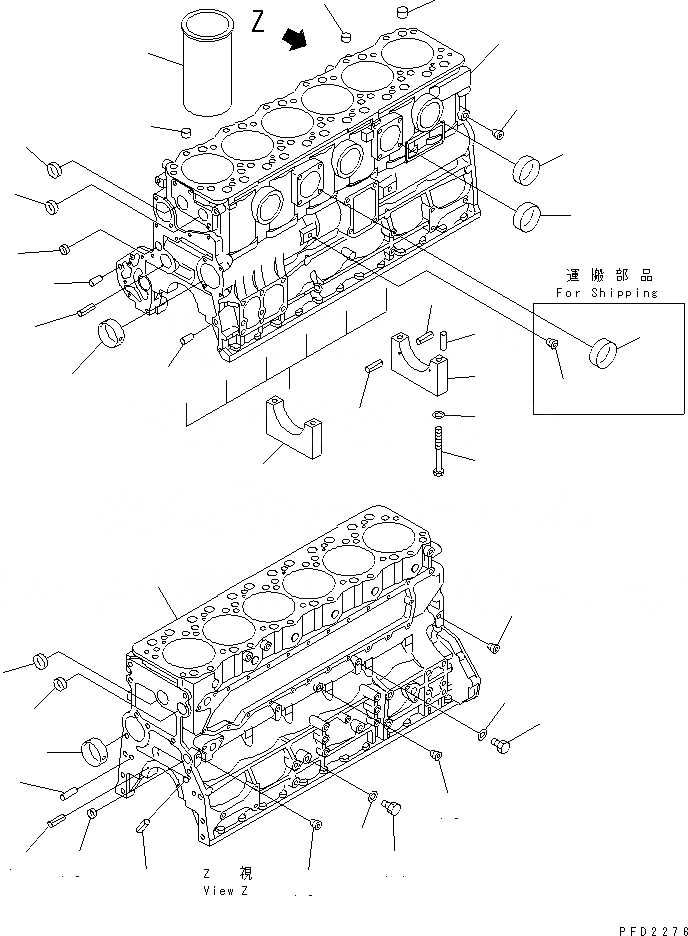 Z

運搬部品
For Shipping

Z 視
View Z

PFD2276