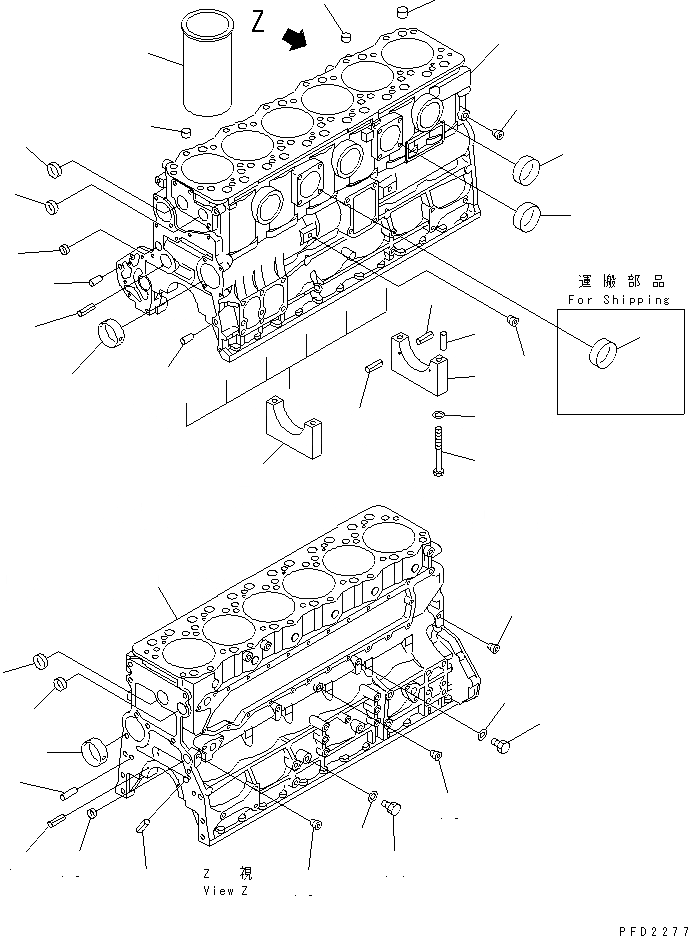 Z

運搬部品
For Shipping

Z 視
View Z

PFD2277