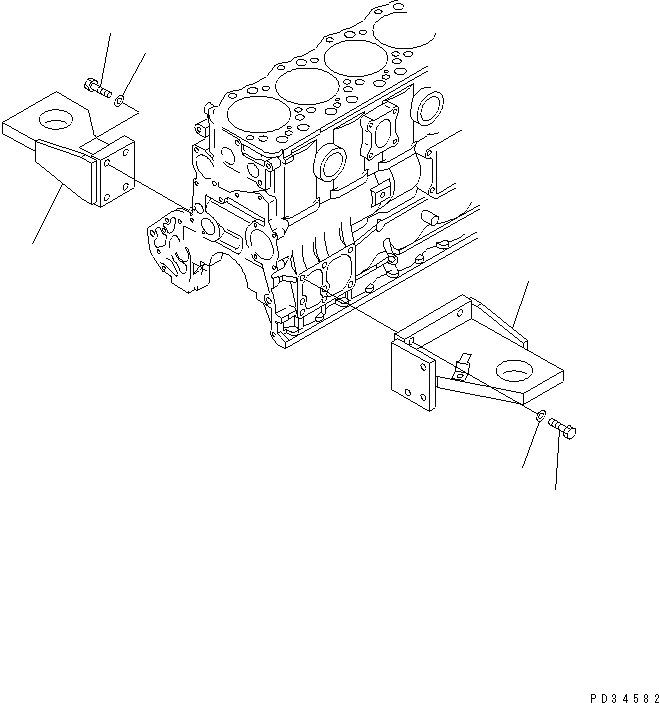 PD34582