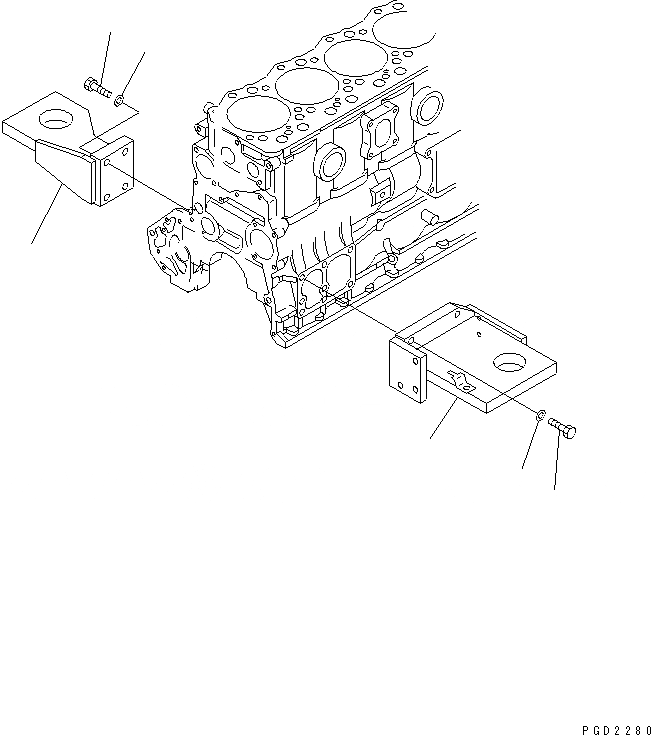 PGD2280