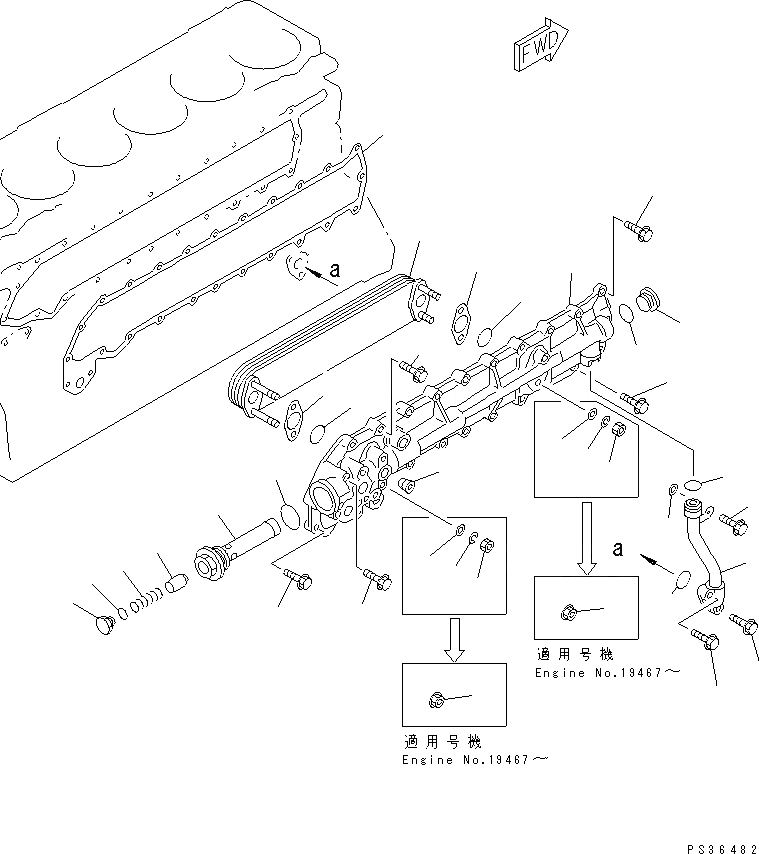 FWD

a

a

適用号機
Engine No.19467～

適用号機
Engine No.19467～

PS36482