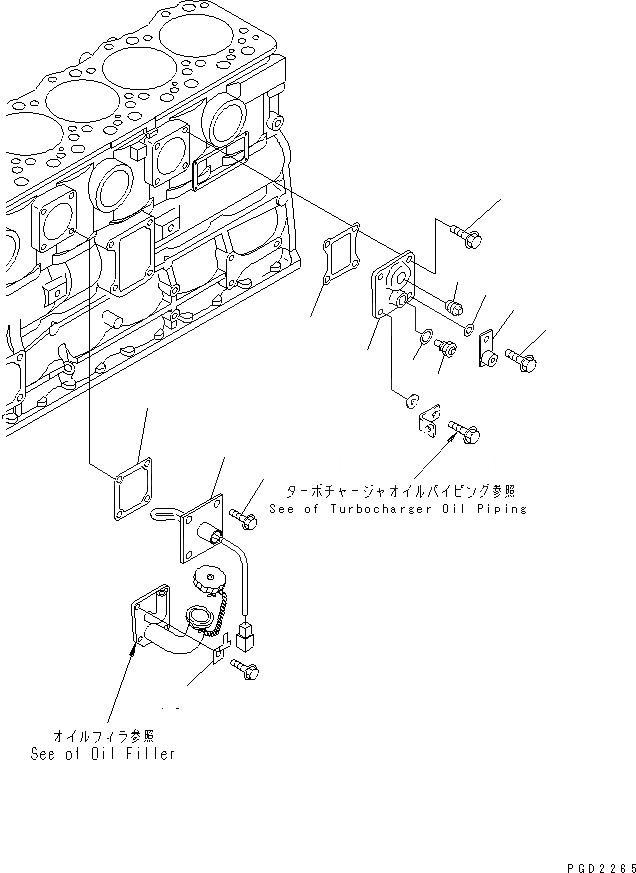 ターボチャージャオイルパイピング参照
See of Turbocharger Oil Piping

オイルフィラ参照
See of Oil Filler

PGD2265