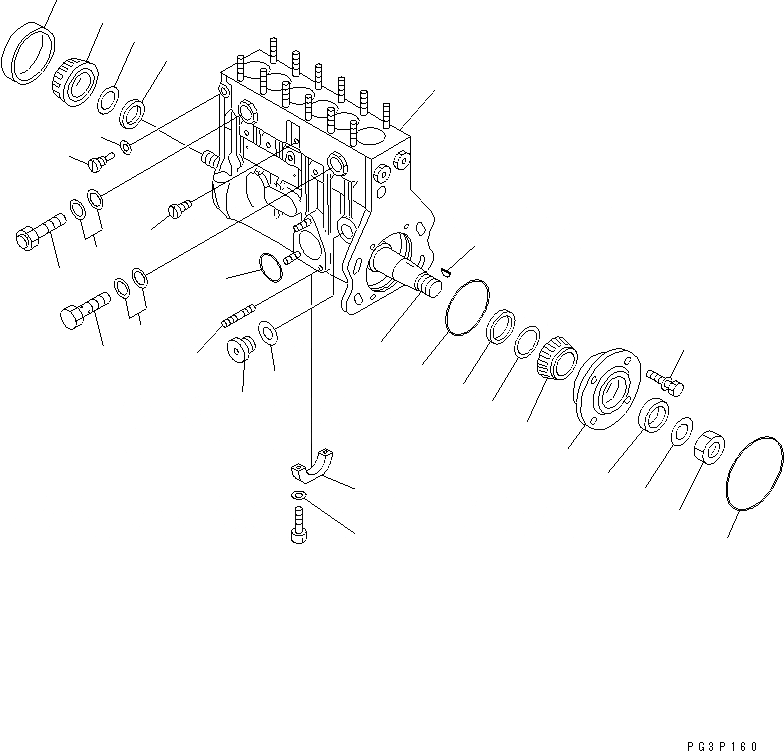 PG3P160