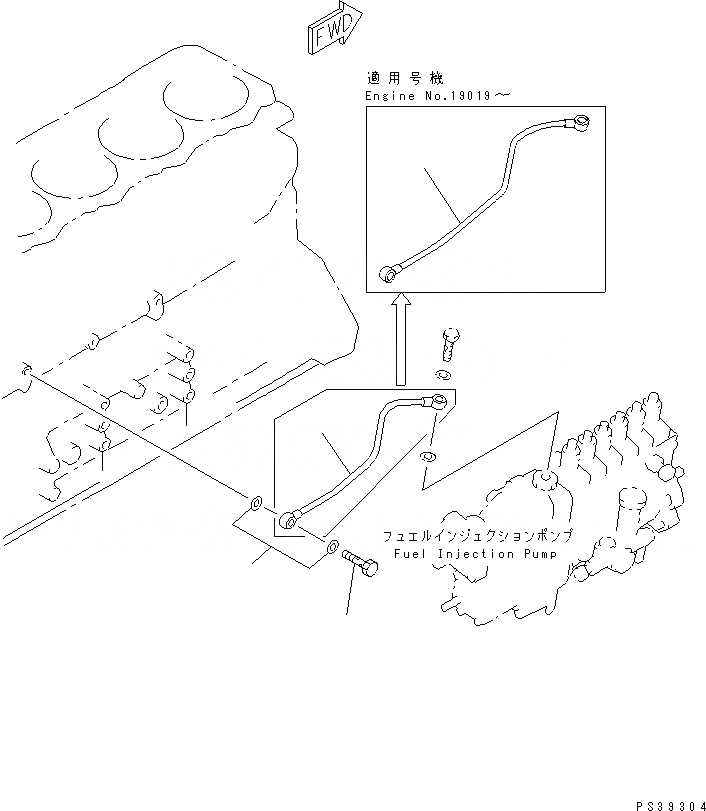 FWD

適用号機
Engine No.19019～

フュエルインジェクションポンプ
Fuel Injection Pump

PS39304