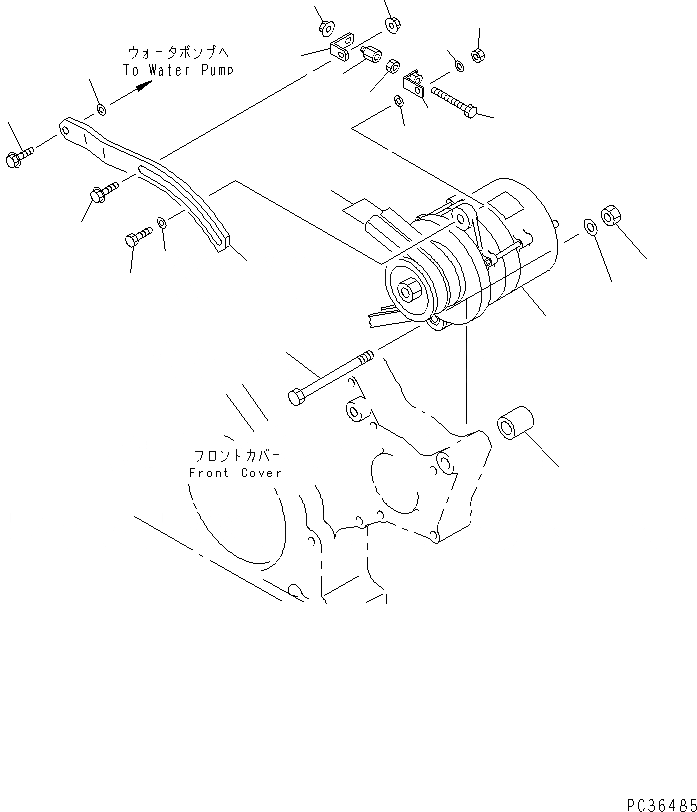 ウォータポンプへ
To Water Pump

フロントカバー
Front Cover

PC36485