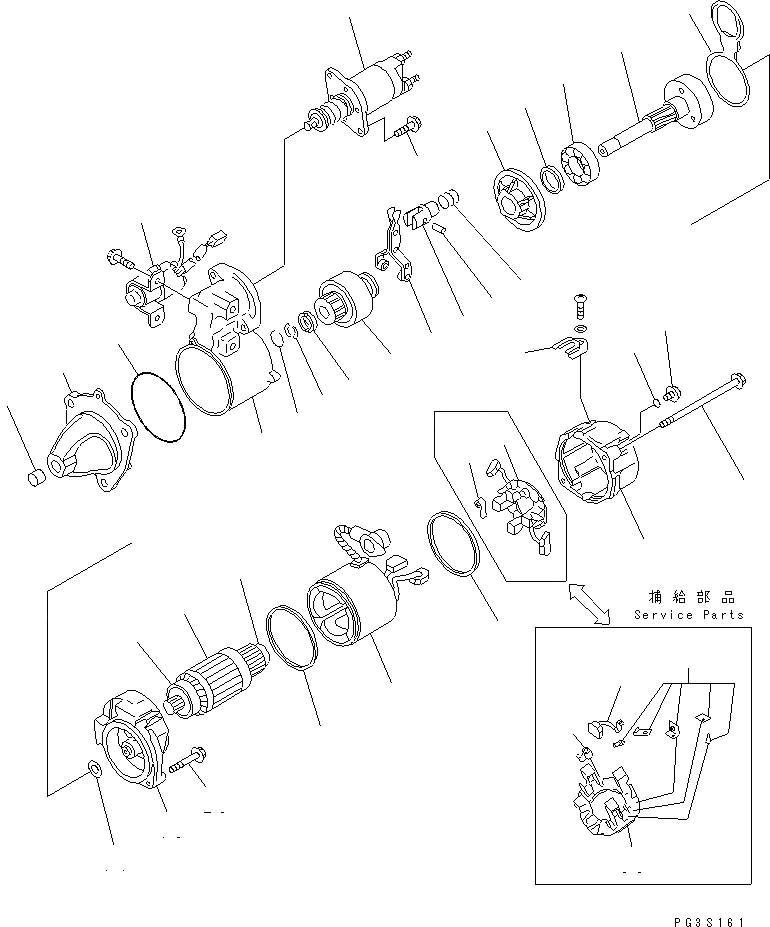 補給部品
Service Parts

PG3S161