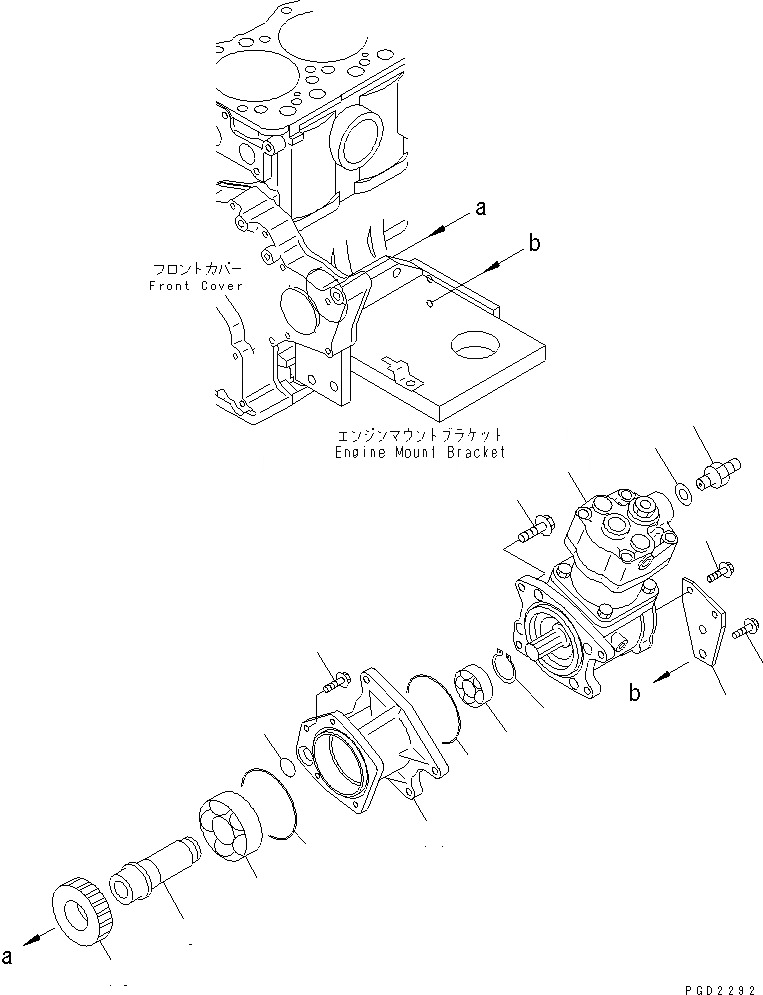 a
b
フロントカバー
Front Cover
エンジンマウントブラケット
Engine Mount Bracket
b
a
PGD2292