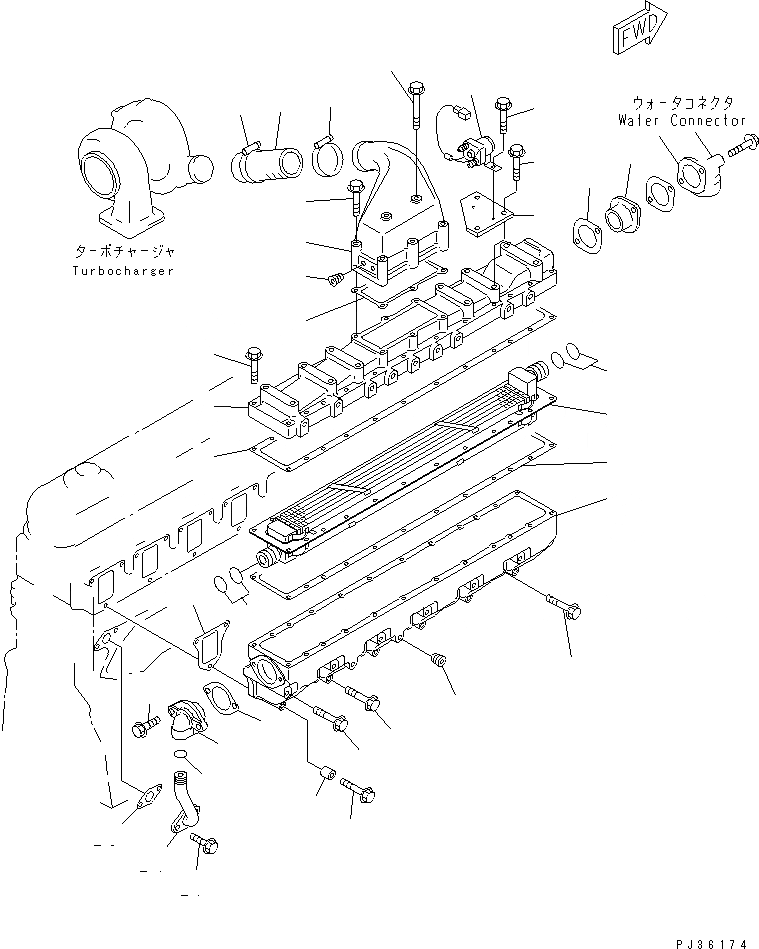 FWD

ウォータコネクタ
Waler Connector

ターボチャージャ
Turbocharger

PJ36174