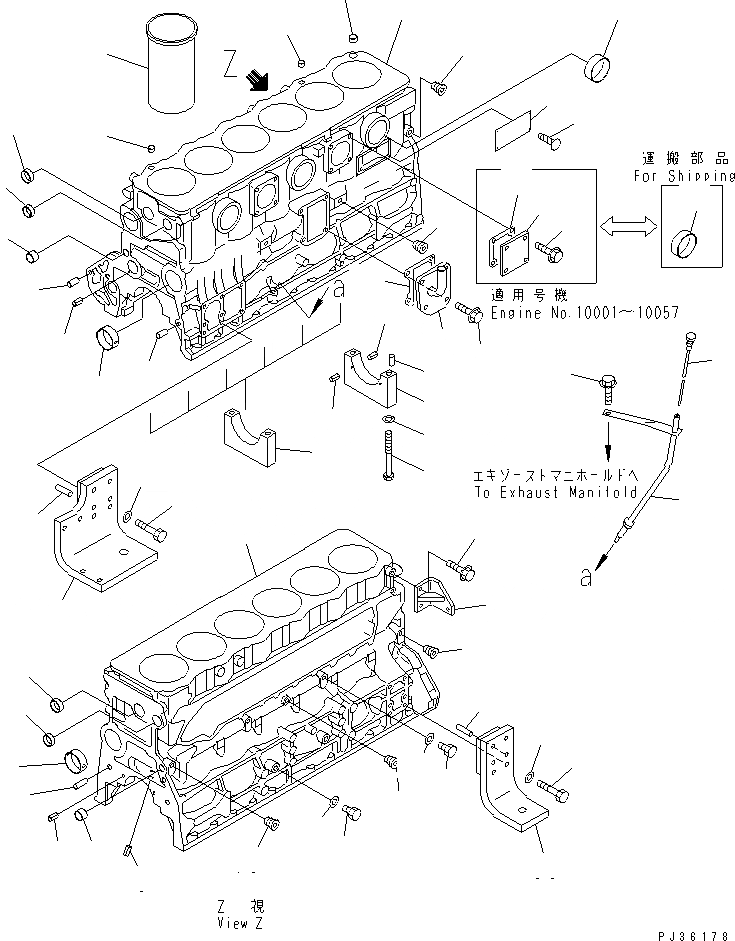 Z

運搬部品
For Shipping

a

適用号機
Engine No.10001～10057

エキゾーストマニホールドへ
To Exhaust Manifold

a

Z 視
View Z

PJ36178