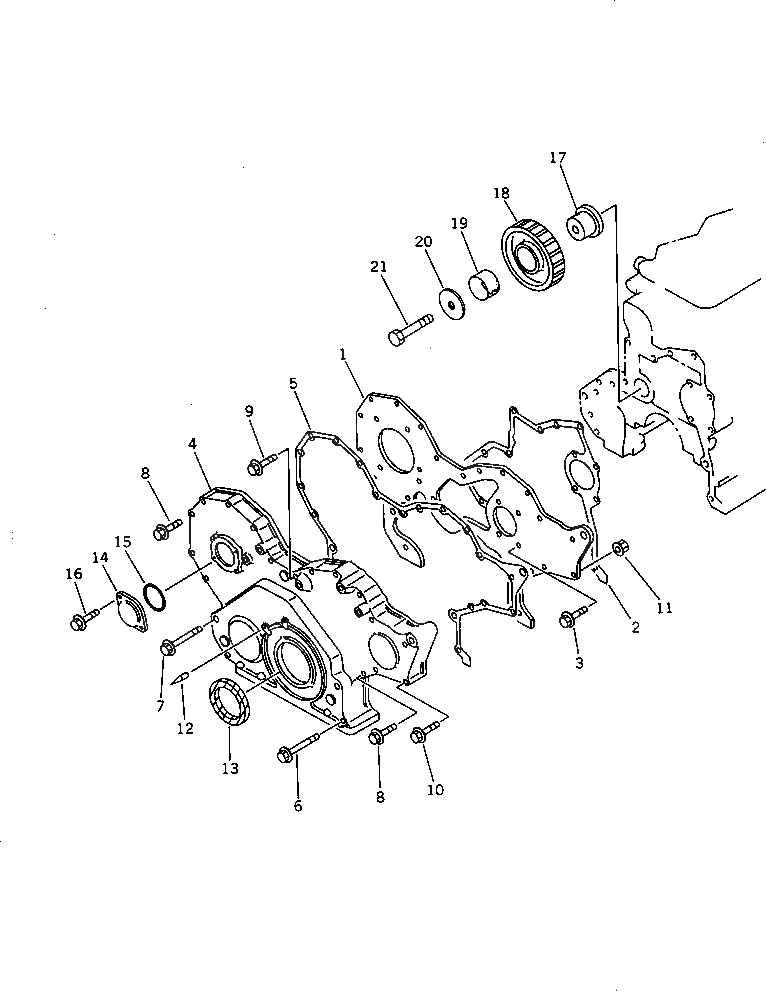 17
18
19
20
21
1
5
9
4
8
15
14
16
11
2
3
7
12
13
6
8
10