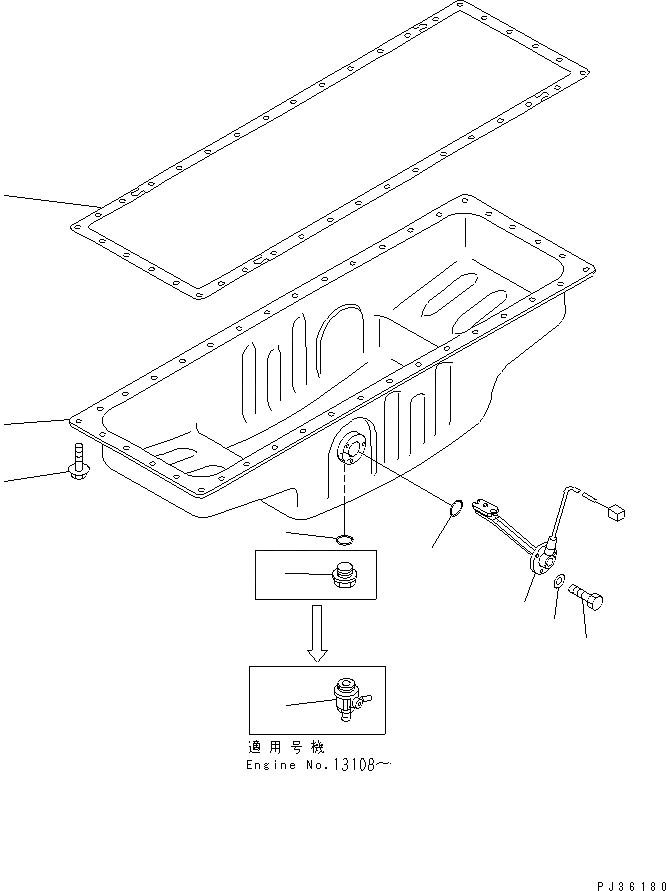 適用号機
Engine No.13108~

PJ36180