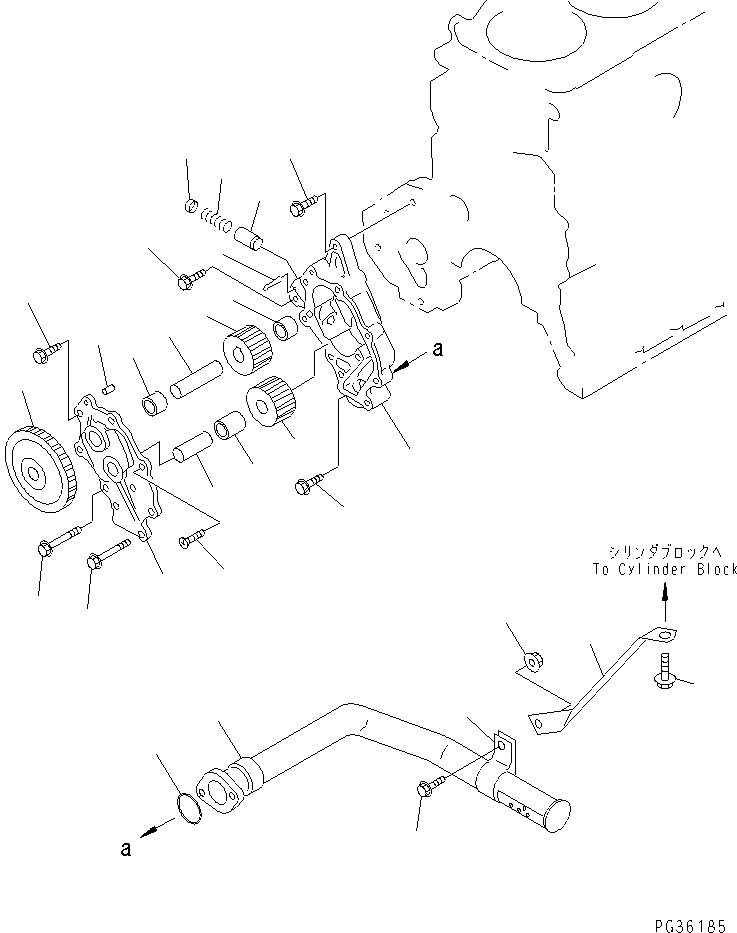 a

シリンダブロックへ
To Cylinder Block

a

PG36185