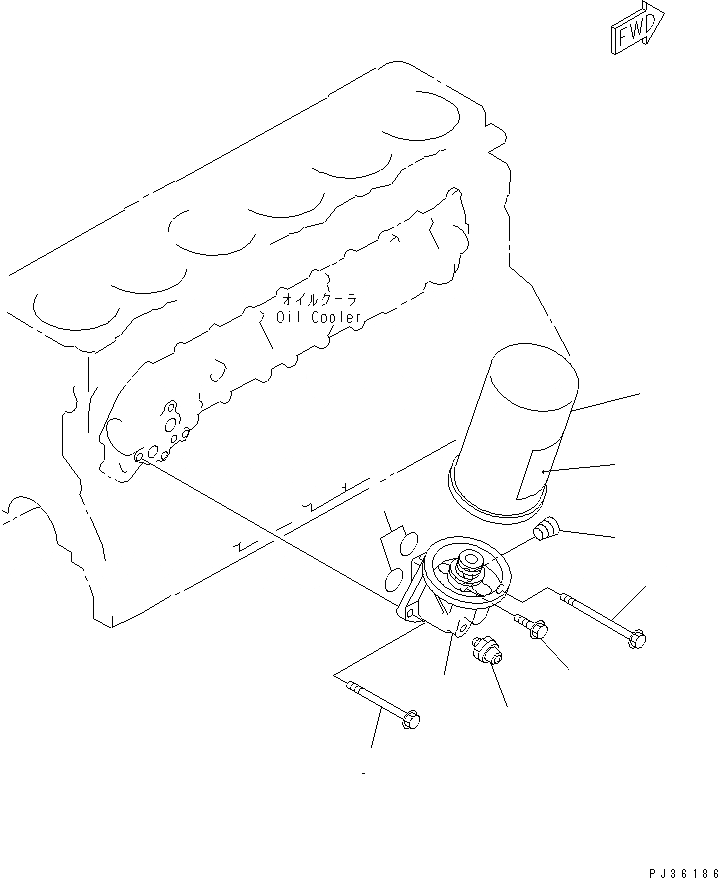 FWD

オイルクーラ
Oil Cooler

PJ36186