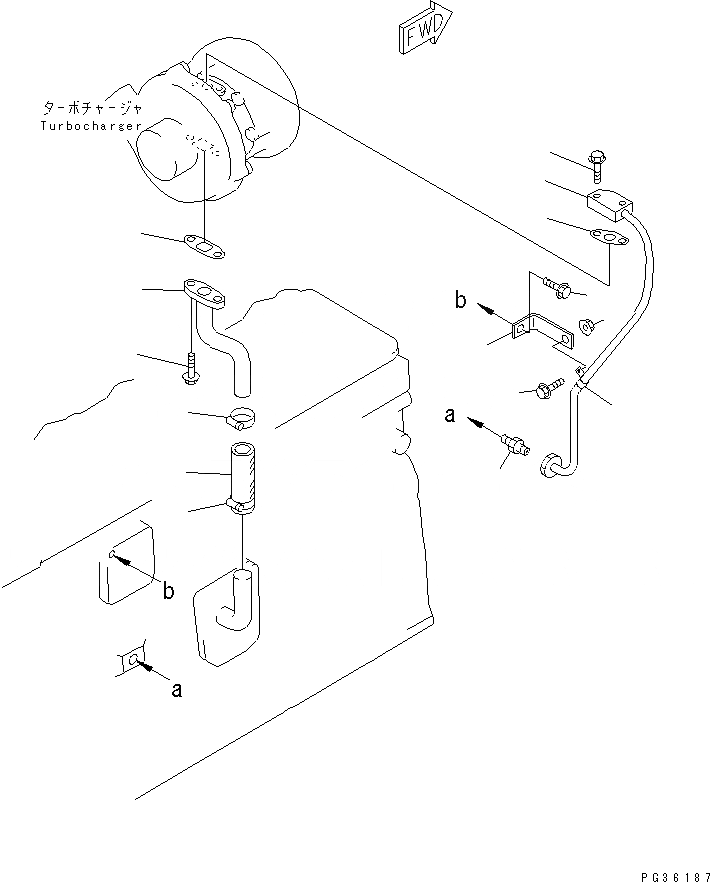 FWD

ターボチャージャ
Turbocharger

b

a

b

a

PG36187