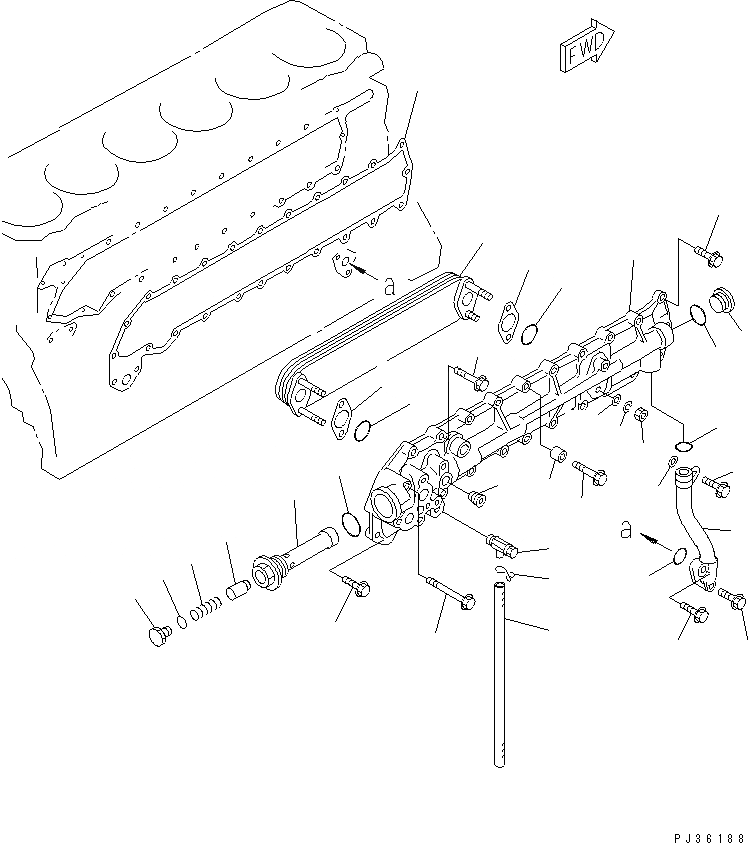 FWD

a

a

PJ36188