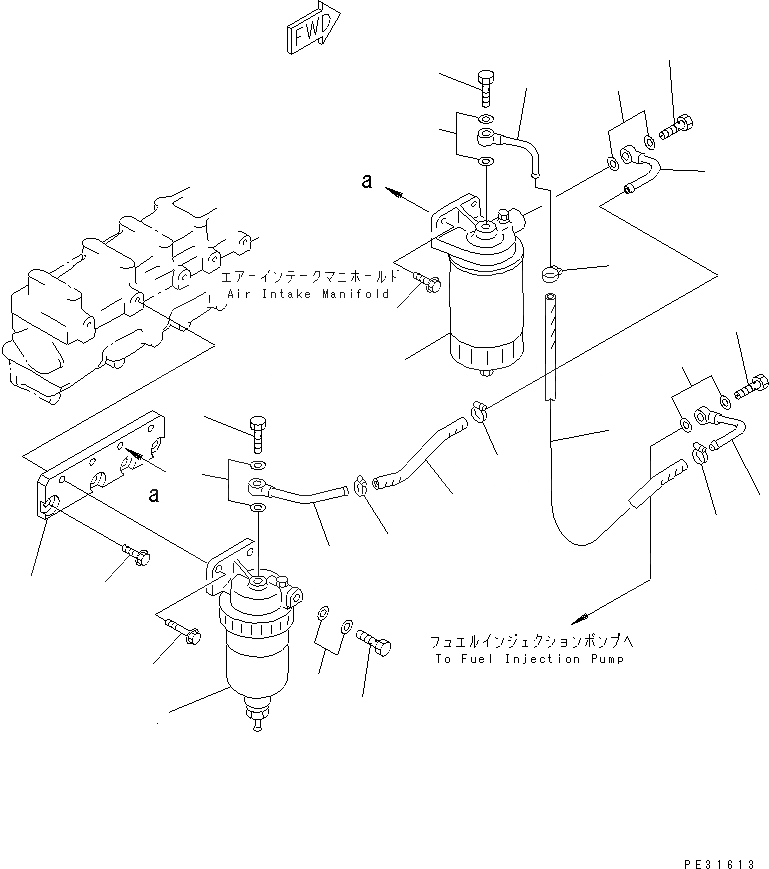 FWD

a

エアーインテークマニホールド
Air Intake Manifold

a

フュエルインジェクションポンプへ
To Fuel Injection Pump

PE31613