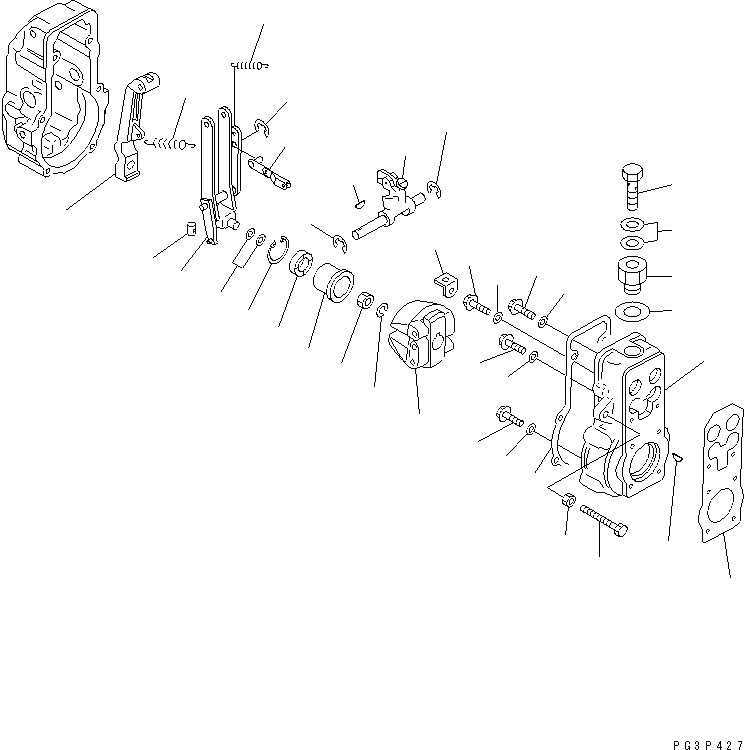 PG3P427