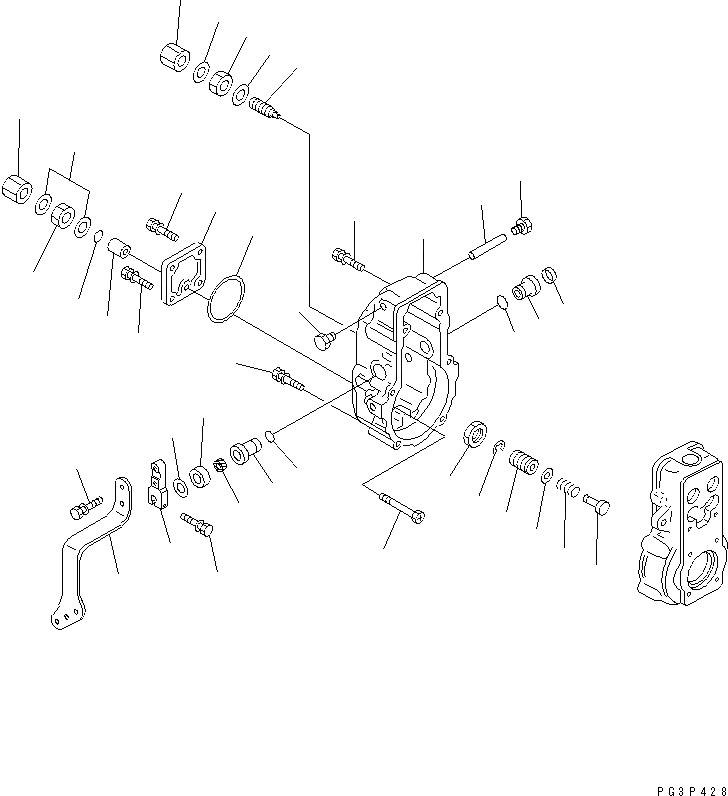 PG3P428