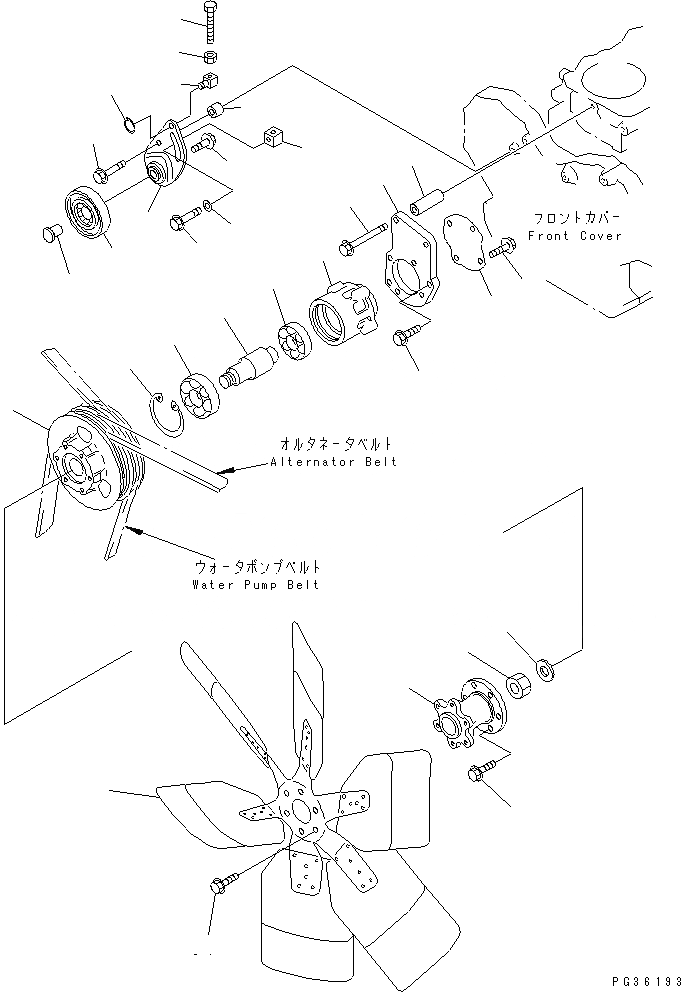 フロントカバー
Front Cover

オルタネータベルト
Alternator Belt

ウォータポンプベルト
Water Pump Belt

PG36193