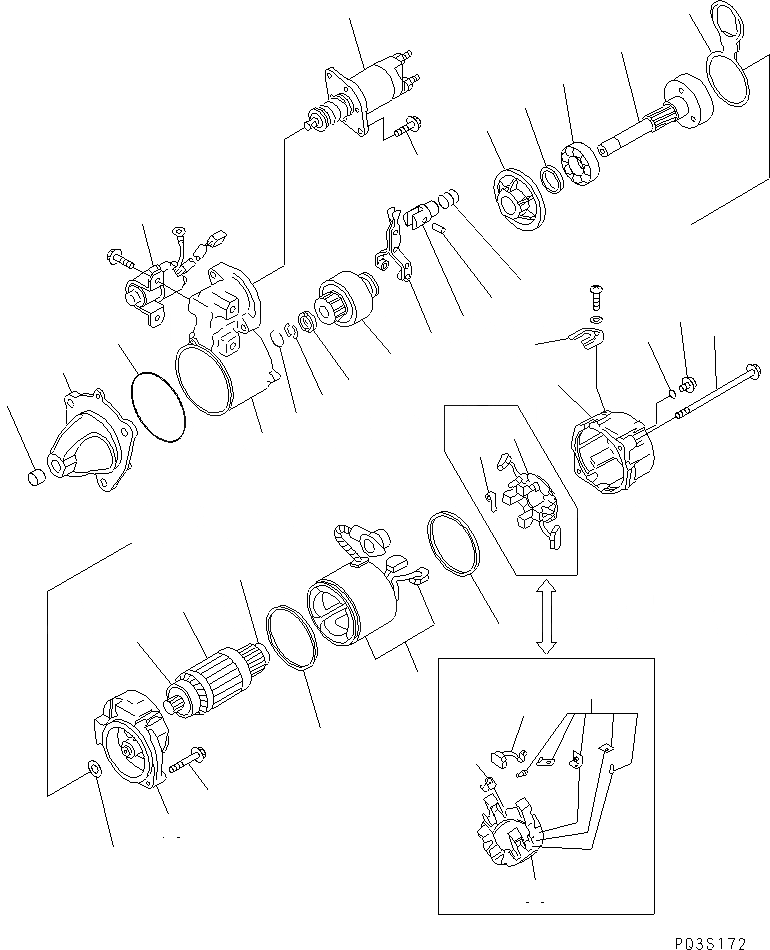 P03S172