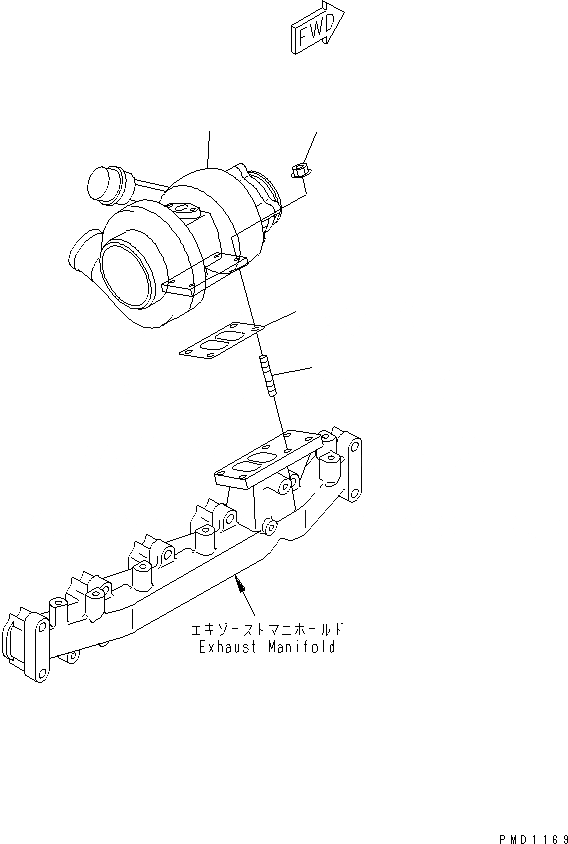 FWD

エキゾーストマニホールド
Exhaust Manifold

PMD1169