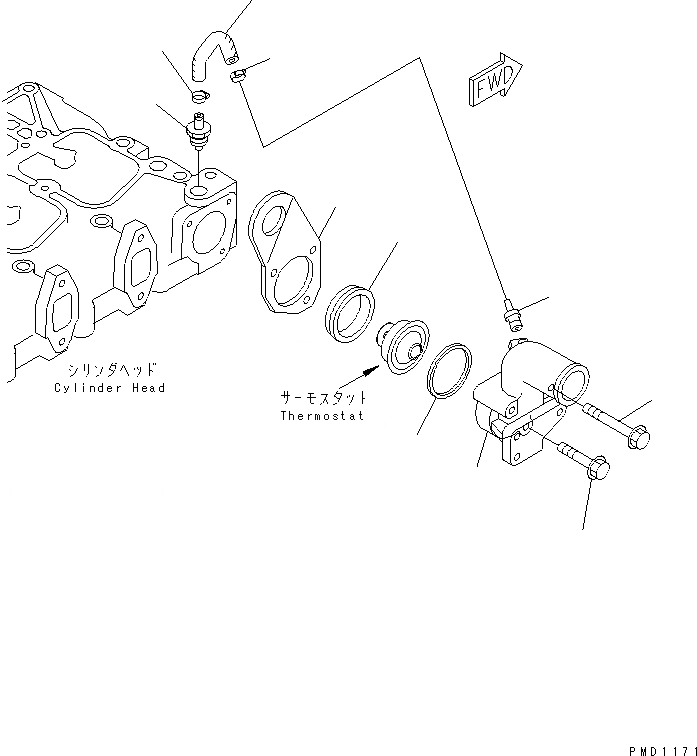 FWD

シリンダヘッド
Cylinder Head

サーモスタット
Thermostat

PMD1171