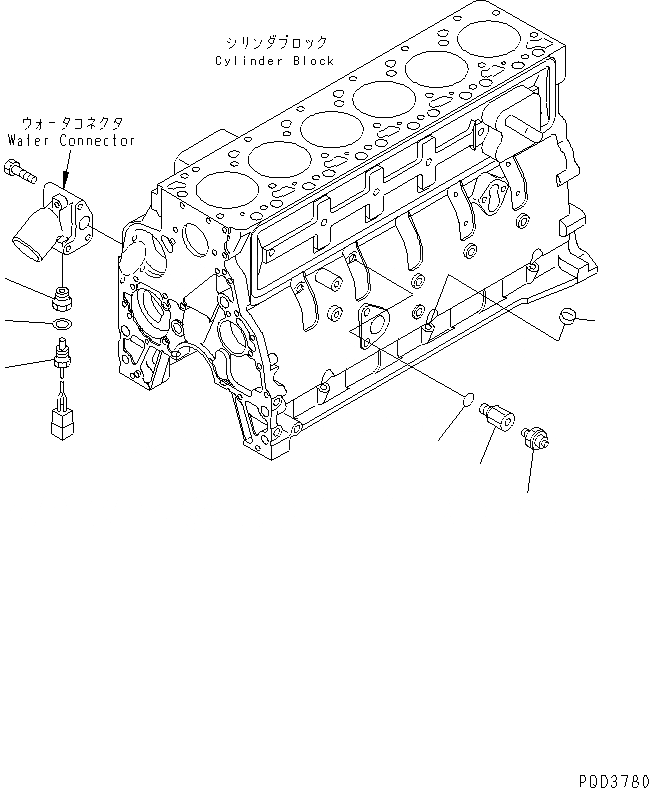 シリンダブロック
Cylinder Block

ウォータコネクタ
Water Connector

PQD3780