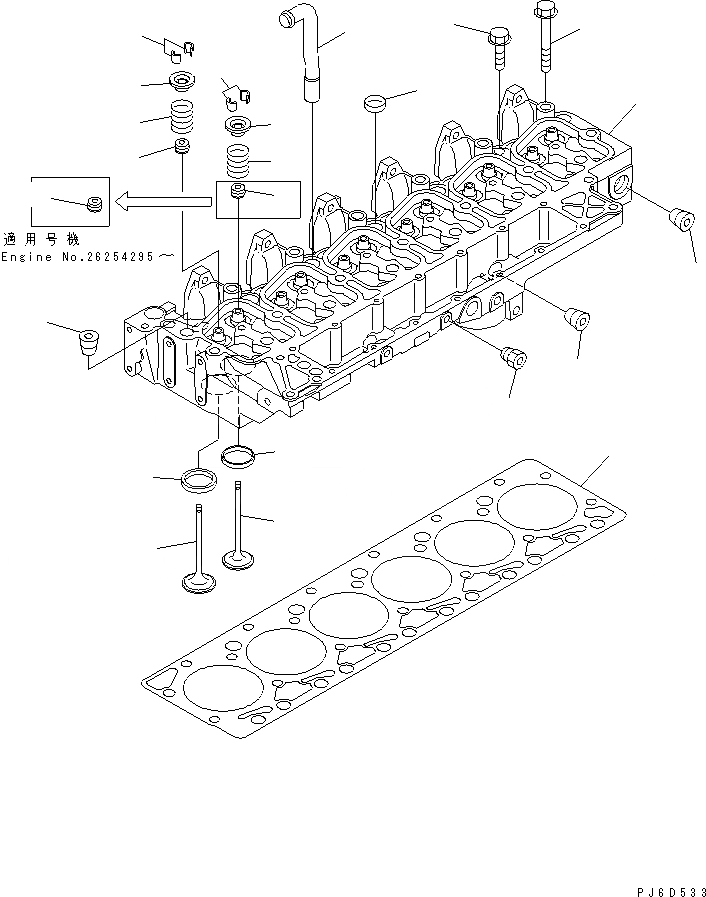 適用号機
Engine No.26254295～

PJ6D533