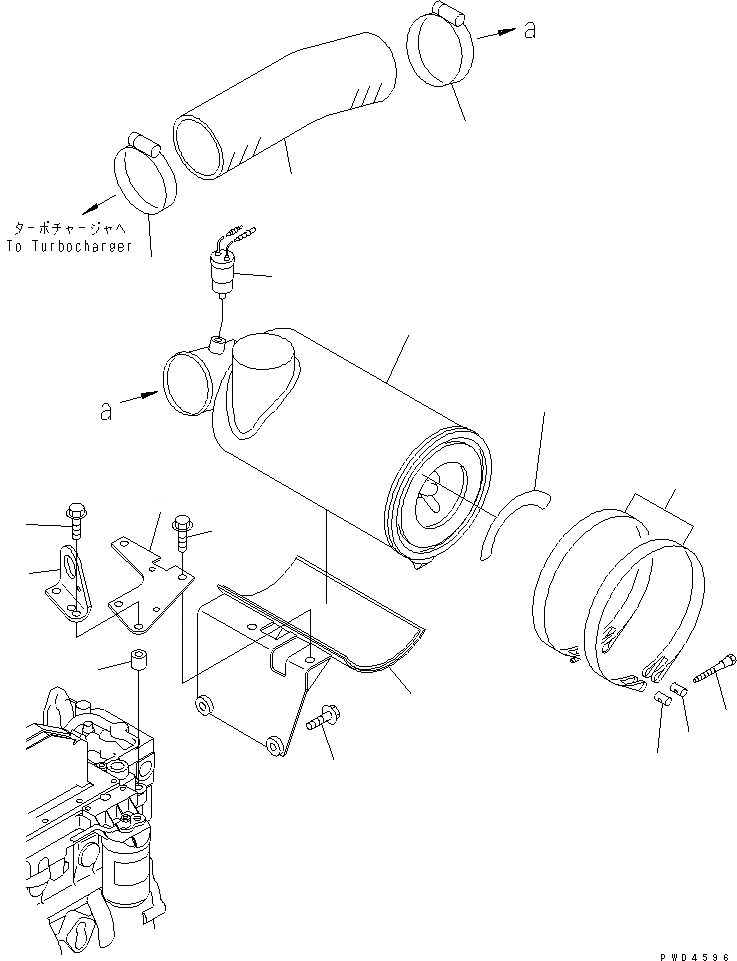 a

ターボチャージャへ
To Turbocharger

a

PWD4596