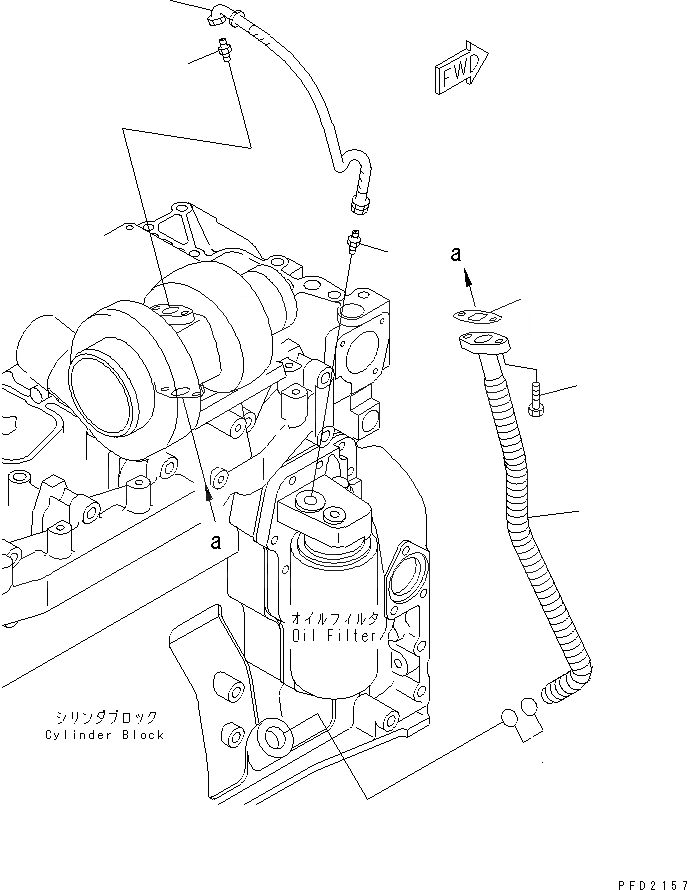 FWD

a

a

オイルフィルタ
Oil Filter

シリンダブロック
Cylinder Block

PFD2157