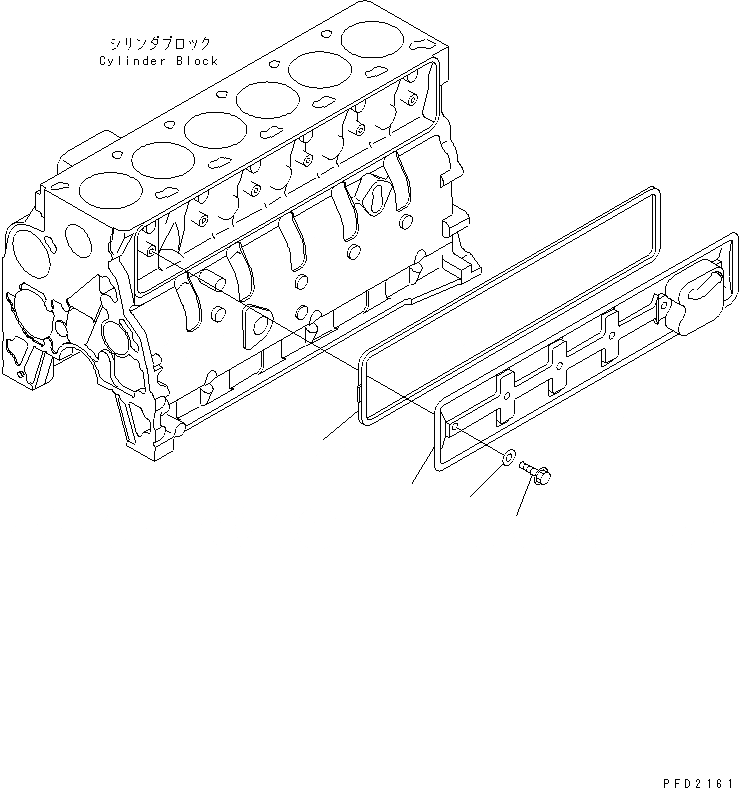 シリンダブロック
Cylinder Block

PFD2161