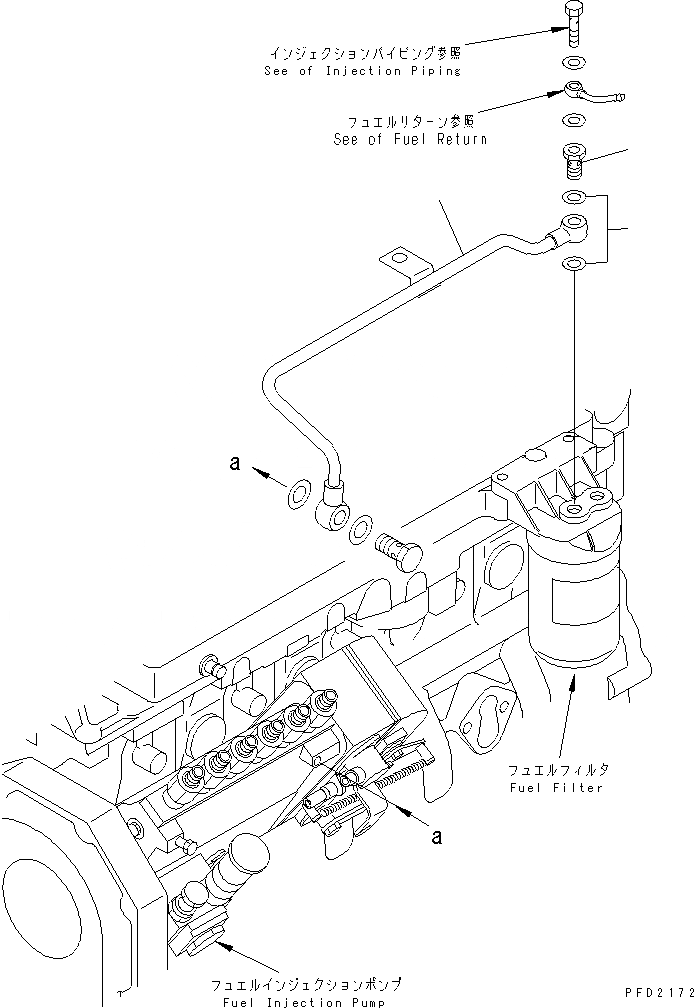 インジェクションパイピング参照
See of Injection Piping

フュエルリターン参照
See of Fuel Return

a

フュエルフィルタ
Fuel Filter

a

フュエルインジェクションポンプ
Fuel Injection Pump

PFD2172