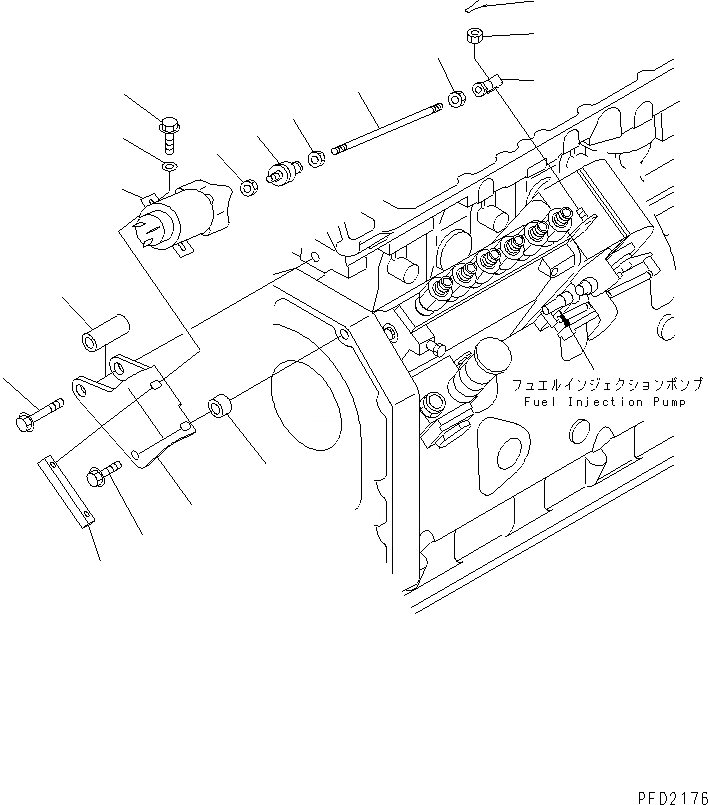 フュエルインジェクションポンプ
Fuel Injection Pump

PFD2176