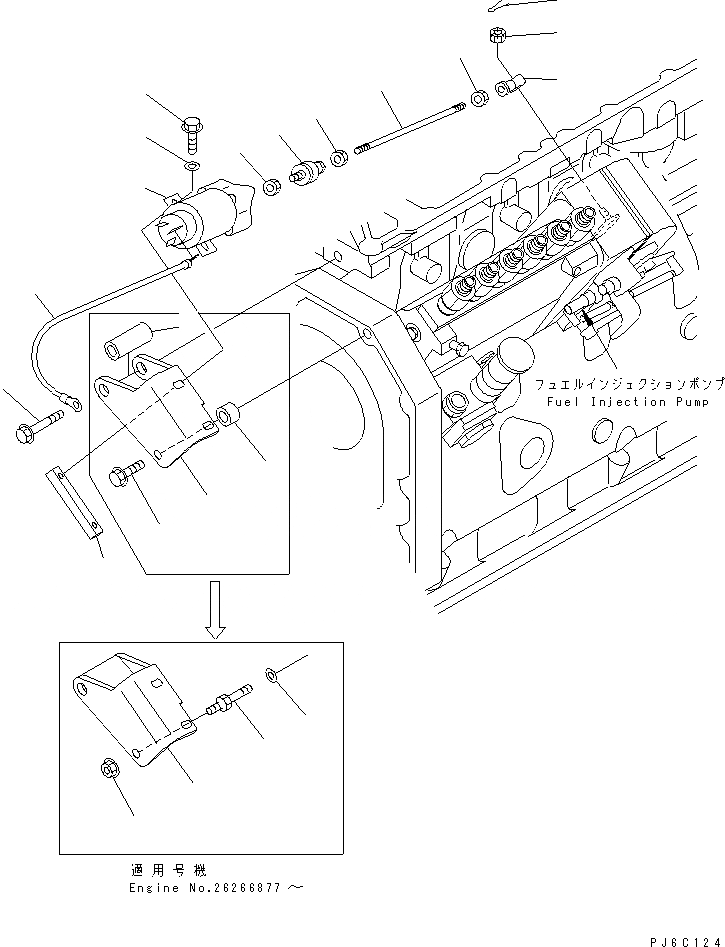 フュエルインジェクションポンプ
Fuel Injection Pump

適用号機
Engine No.26266877～

PJ6C124