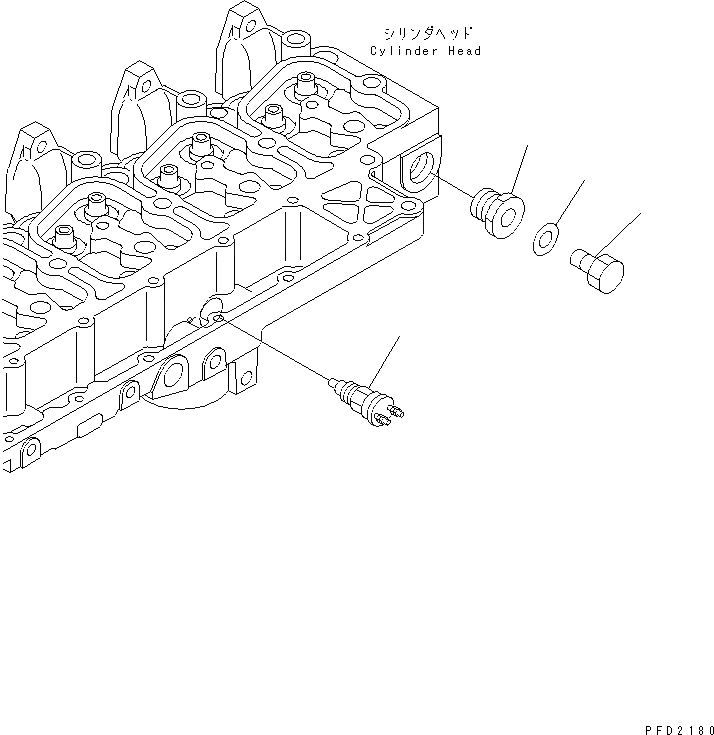 シリンダヘッド
Cylinder Head

PFD2180