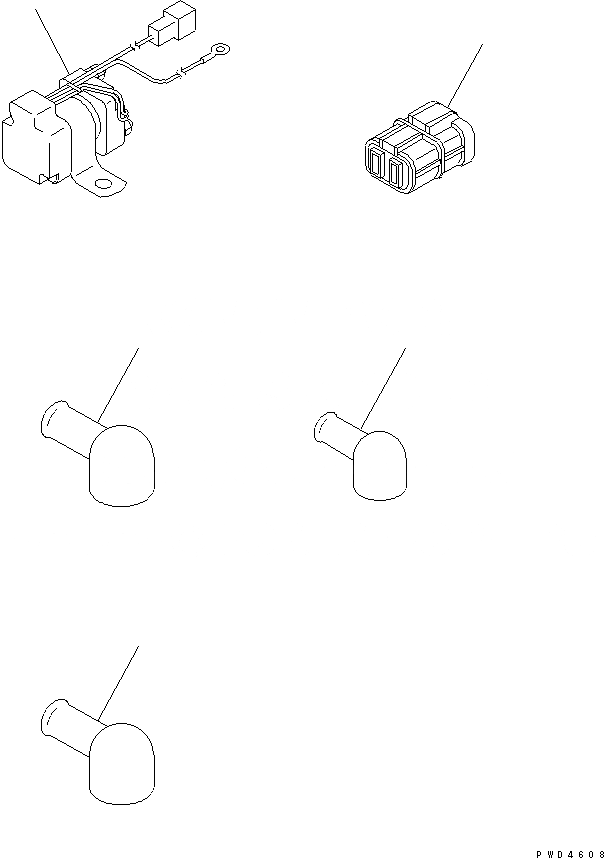 PWD4608