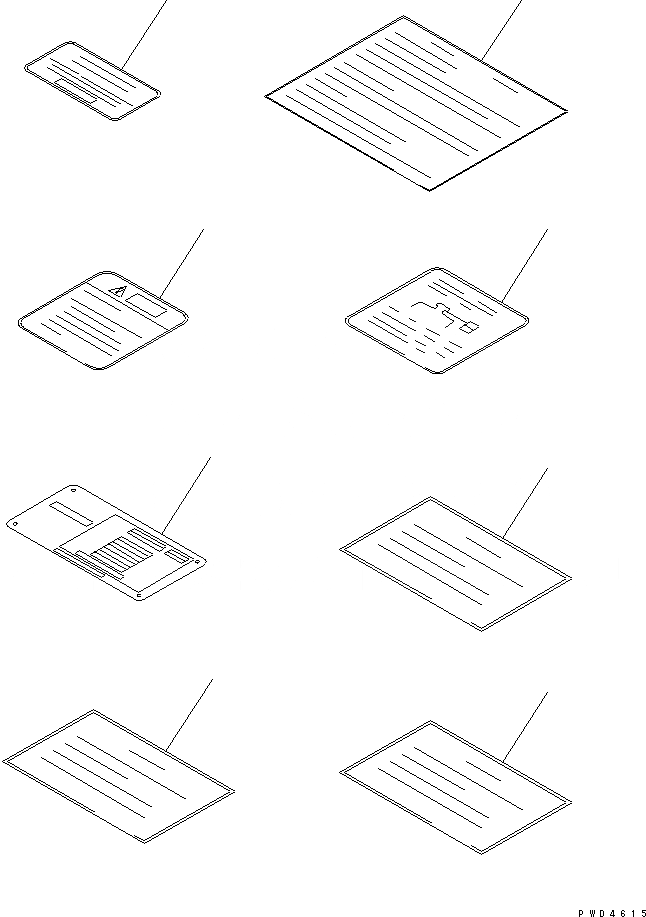 PWD4615